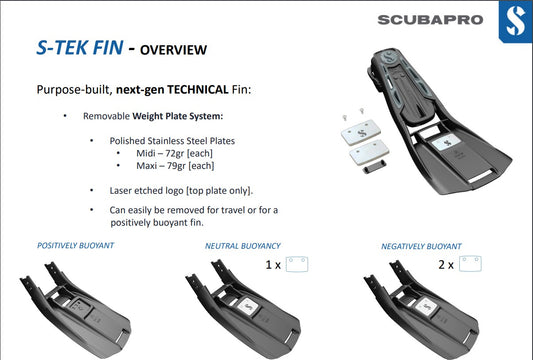 SCUBAPRO

S-TEK FIN - OVERVIEW

Purpose-built, next-gen TECHNICAL Fin:

• Removable Weight Plate System:

• Polished Stainless Steel Plates
• Midi – 72gr [each]
• Maxi – 79gr [each]

• Laser etched logo [top plate only].

• Can easily be removed for travel or for a positively buoyant fin.

POSITIVELY BUOYANT

NEUTRAL BUOYANCY

1 x

NEGATIVELY BUOYANT

2 x