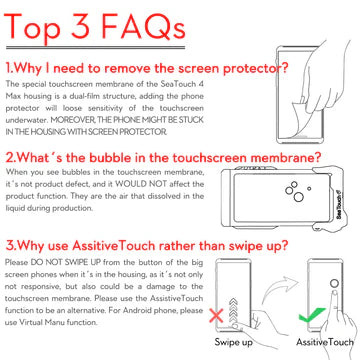 Top 3 FAQs

1.Why I need to remove the screen protector?

The special touchscreen membrane of the SeaTouch 4 Max housing is a dual-film structure, adding the phone protector will loose sensitivity of the touchscreen underwater. MOREOVER, THE PHONE MIGHT BE STUCK IN THE HOUSING WITH SCREEN PROTECTOR.

2.What´s the bubble in the touchscreen membrane?

When you see bubbles in the touchscreen membrane, it´s not product defect, and it WOULD NOT affect the product function. They are the air that dissolved in the liquid during production.

SeaTouch

3.Why use AssitiveTouch rather than swipe up?

Please DO NOT SWIPE UP from the button of the big screen phones when it´s in the housing, as it´s not only not responsive, but also could be a damage to the touchscreen membrane. Please use the AssistiveTouch function to be an alternative. For Android phone, please use Virtual Manu function.

Swipe up

AssitiveTouch