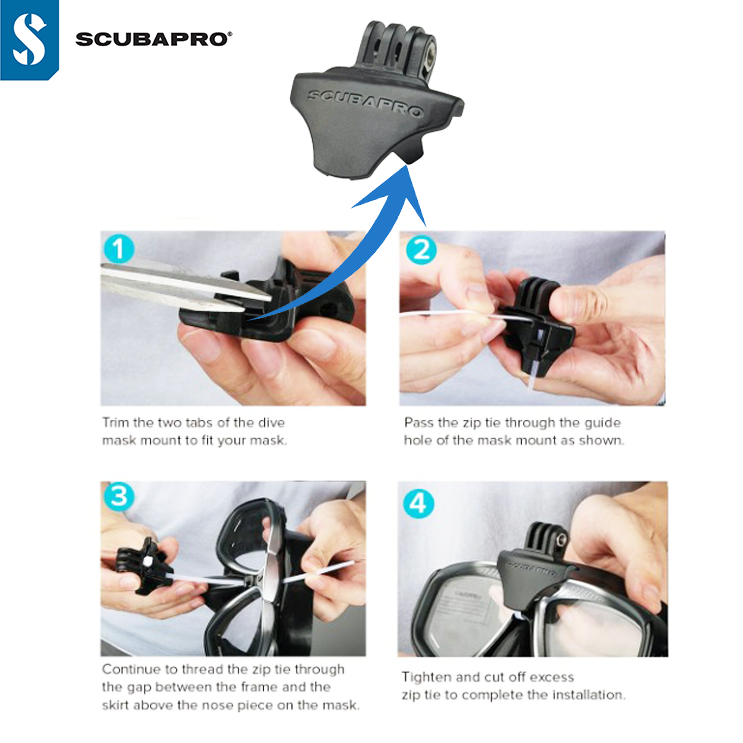 S SCUBAPRO®

SCUBAPRO

1

Trim the two tabs of the dive mask mount to fit your mask.

2

Pass the zip tie through the guide hole of the mask mount as shown.

3

Continue to thread the zip tie through the gap between the frame and the skirt above the nose piece on the mask.

4

SCUBAPRO

Tighten and cut off excess zip tie to complete the installation.